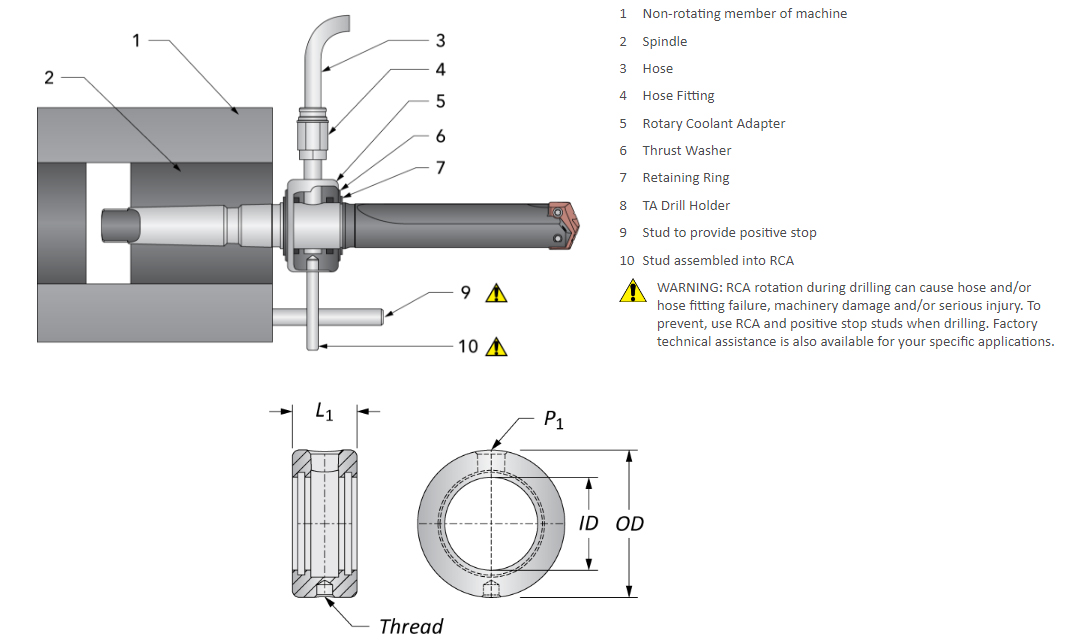 1
2
3
4
5
6
7
9
10

1 Non-rotating member of machine
2 Spindle
3 Hose
4 Hose Fitting
5 Rotary Coolant Adapter
6 Thrust Washer
7 Retaining Ring
8 TA Drill Holder
9 Stud to provide positive stop
10 Stud assembled into RCA

WARNING: RCA rotation during drilling can cause hose and/or hose fitting failure, machinery damage and/or serious injury. To prevent, use RCA and positive stop studs when drilling. Factory technical assistance is also available for your specific applications.

$L_1$
$P_1$
ID
OD
Thread